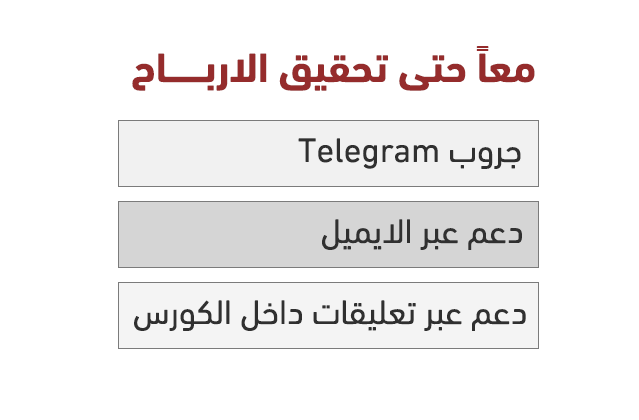 معاً حتى تحقيق الاربـــاح

جروب Telegram

دعم عبر الايميل

دعم عبر تعليقات داخل الكورس